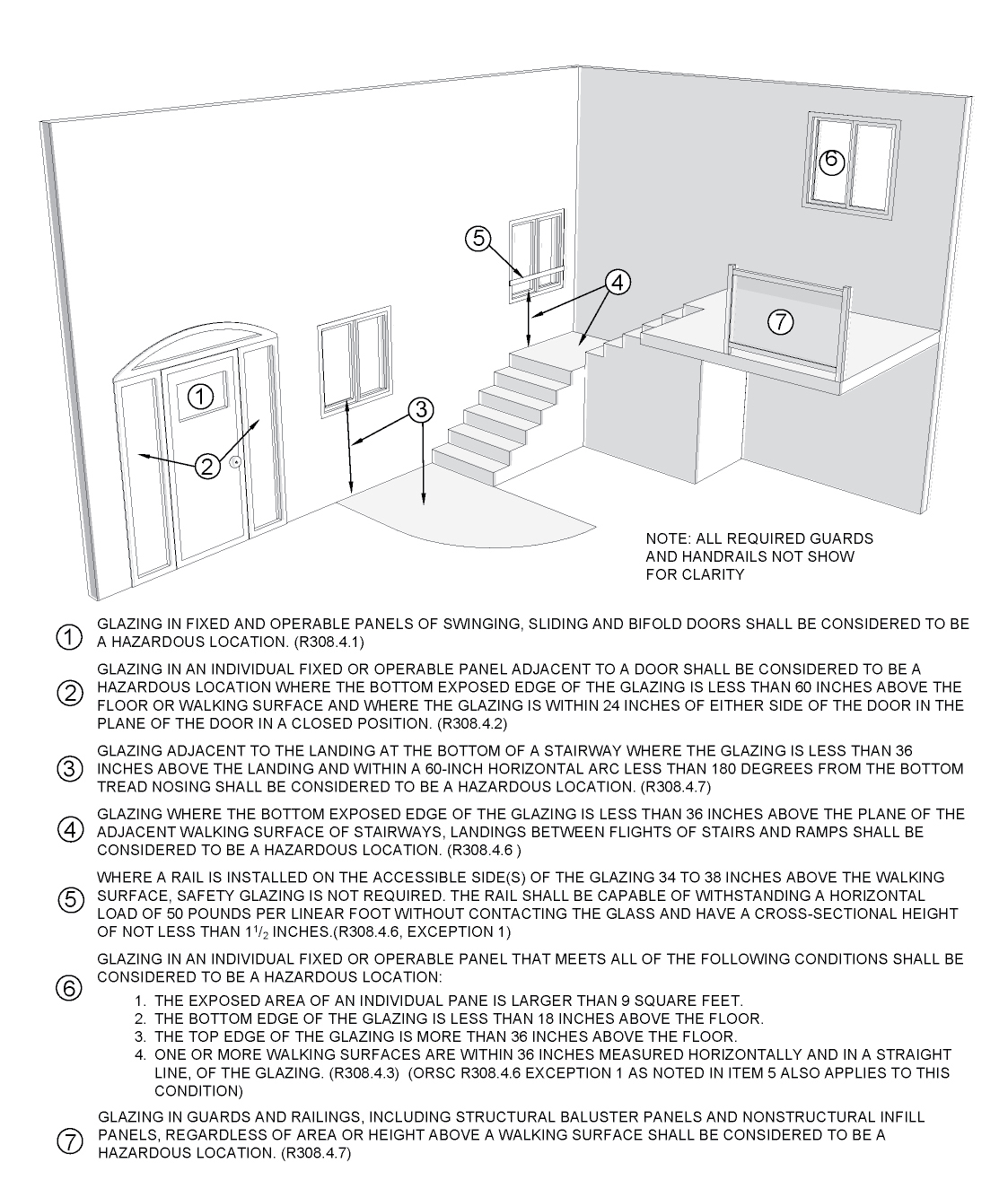 6

5

4

7

1

3

2

NOTE: ALL REQUIRED GUARDS AND HANDRAILS NOT SHOW FOR CLARITY

1 GLAZING IN FIXED AND OPERABLE PANELS OF SWINGING, SLIDING AND BIFOLD DOORS SHALL BE CONSIDERED TO BE A HAZARDOUS LOCATION. (R308.4.1)

2 GLAZING IN AN INDIVIDUAL FIXED OR OPERABLE PANEL ADJACENT TO A DOOR SHALL BE CONSIDERED TO BE A HAZARDOUS LOCATION WHERE THE BOTTOM EXPOSED EDGE OF THE GLAZING IS LESS THAN 60 INCHES ABOVE THE FLOOR OR WALKING SURFACE AND WHERE THE GLAZING IS WITHIN 24 INCHES OF EITHER SIDE OF THE DOOR IN THE PLANE OF THE DOOR IN A CLOSED POSITION. (R308.4.2)

3 GLAZING ADJACENT TO THE LANDING AT THE BOTTOM OF A STAIRWAY WHERE THE GLAZING IS LESS THAN 36 INCHES ABOVE THE LANDING AND WITHIN A 60-INCH HORIZONTAL ARC LESS THAN 180 DEGREES FROM THE BOTTOM TREAD NOSING SHALL BE CONSIDERED TO BE A HAZARDOUS LOCATION. (R308.4.7)

4 GLAZING WHERE THE BOTTOM EXPOSED EDGE OF THE GLAZING IS LESS THAN 36 INCHES ABOVE THE PLANE OF THE ADJACENT WALKING SURFACE OF STAIRWAYS, LANDINGS BETWEEN FLIGHTS OF STAIRS AND RAMPS SHALL BE CONSIDERED TO BE A HAZARDOUS LOCATION. (R308.4.6 )

5 WHERE A RAIL IS INSTALLED ON THE ACCESSIBLE SIDE(S) OF THE GLAZING 34 TO 38 INCHES ABOVE THE WALKING SURFACE, SAFETY GLAZING IS NOT REQUIRED. THE RAIL SHALL BE CAPABLE OF WITHSTANDING A HORIZONTAL LOAD OF 50 POUNDS PER LINEAR FOOT WITHOUT CONTACTING THE GLASS AND HAVE A CROSS-SECTIONAL HEIGHT OF NOT LESS THAN $1^1/_2$ INCHES.(R308.4.6, EXCEPTION 1)

6 GLAZING IN AN INDIVIDUAL FIXED OR OPERABLE PANEL THAT MEETS ALL OF THE FOLLOWING CONDITIONS SHALL BE CONSIDERED TO BE A HAZARDOUS LOCATION:
1. THE EXPOSED AREA OF AN INDIVIDUAL PANE IS LARGER THAN 9 SQUARE FEET.
2. THE BOTTOM EDGE OF THE GLAZING IS LESS THAN 18 INCHES ABOVE THE FLOOR.
3. THE TOP EDGE OF THE GLAZING IS MORE THAN 36 INCHES ABOVE THE FLOOR.
4. ONE OR MORE WALKING SURFACES ARE WITHIN 36 INCHES MEASURED HORIZONTALLY AND IN A STRAIGHT LINE, OF THE GLAZING. (R308.4.3) (ORSC R308.4.6 EXCEPTION 1 AS NOTED IN ITEM 5 ALSO APPLIES TO THIS CONDITION)

7 GLAZING IN GUARDS AND RAILINGS, INCLUDING STRUCTURAL BALUSTER PANELS AND NONSTRUCTURAL INFILL PANELS, REGARDLESS OF AREA OR HEIGHT ABOVE A WALKING SURFACE SHALL BE CONSIDERED TO BE A HAZARDOUS LOCATION. (R308.4.7)