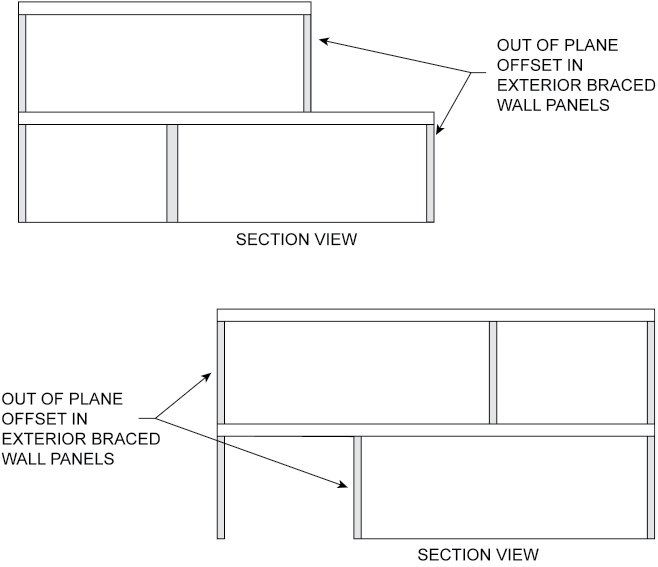 OUT OF PLANE OFFSET IN EXTERIOR BRACED WALL PANELS

SECTION VIEW

OUT OF PLANE OFFSET IN EXTERIOR BRACED WALL PANELS

SECTION VIEW