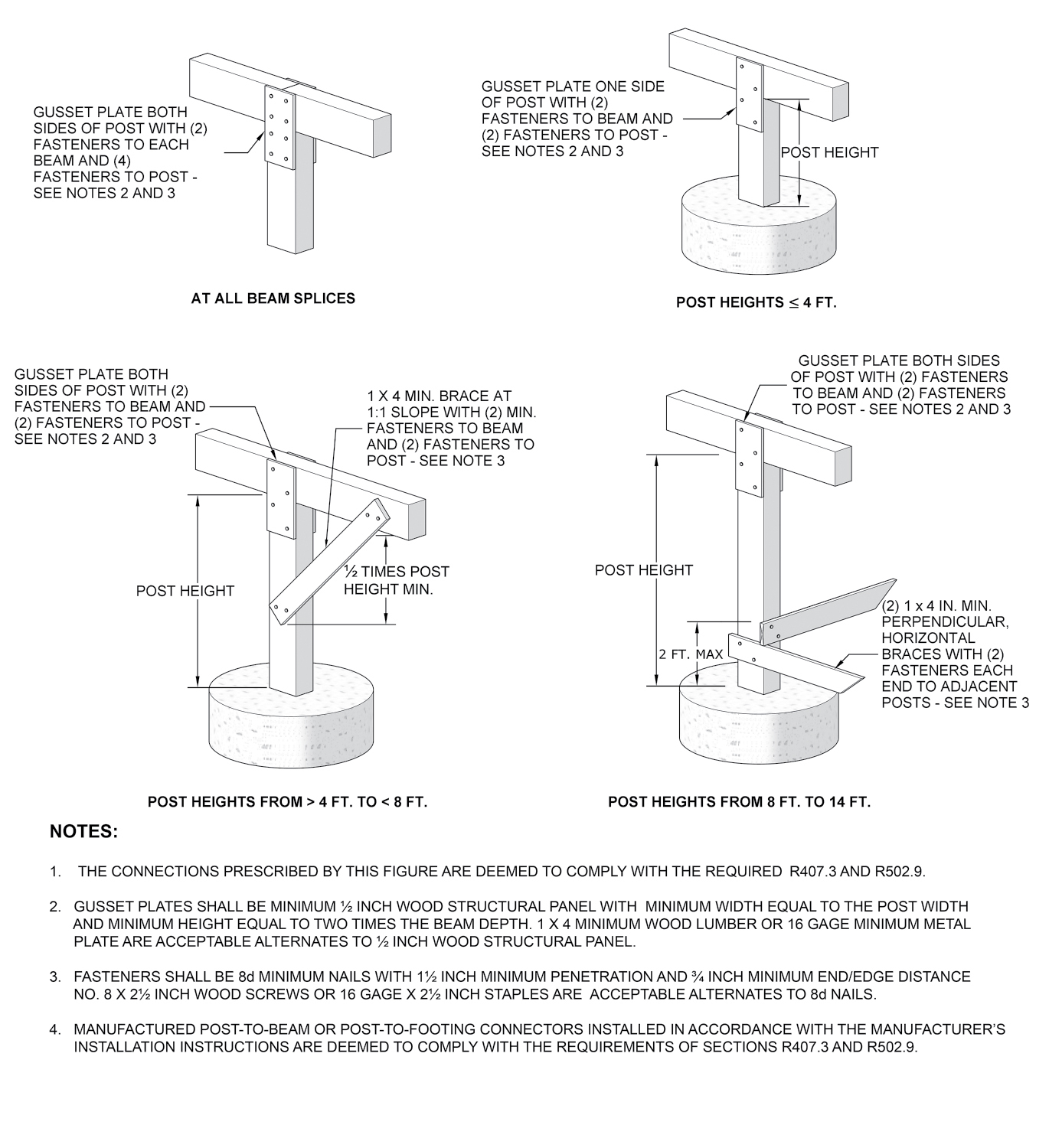 GUSSET PLATE BOTH SIDES OF POST WITH (2) FASTENERS TO EACH BEAM AND (4) FASTENERS TO POST - SEE NOTES 2 AND 3

AT ALL BEAM SPLICES

GUSSET PLATE ONE SIDE OF POST WITH (2) FASTENERS TO BEAM AND (2) FASTENERS TO POST - SEE NOTES 2 AND 3

POST HEIGHT

POST HEIGHTS $\leq$ 4 FT.

GUSSET PLATE BOTH SIDES OF POST WITH (2) FASTENERS TO BEAM AND (2) FASTENERS TO POST - SEE NOTES 2 AND 3

1 X 4 MIN. BRACE AT 1:1 SLOPE WITH (2) MIN. FASTENERS TO BEAM AND (2) FASTENERS TO POST - SEE NOTE 3

POST HEIGHT

½ TIMES POST HEIGHT MIN.

POST HEIGHTS FROM > 4 FT. TO < 8 FT.

GUSSET PLATE BOTH SIDES OF POST WITH (2) FASTENERS TO BEAM AND (2) FASTENERS TO POST - SEE NOTES 2 AND 3

POST HEIGHT

2 FT. MAX

(2) 1 x 4 IN. MIN. PERPENDICULAR, HORIZONTAL BRACES WITH (2) FASTENERS EACH END TO ADJACENT POSTS - SEE NOTE 3

POST HEIGHTS FROM 8 FT. TO 14 FT.

NOTES:

1. THE CONNECTIONS PRESCRIBED BY THIS FIGURE ARE DEEMED TO COMPLY WITH THE REQUIRED R407.3 AND R502.9.

2. GUSSET PLATES SHALL BE MINIMUM ½ INCH WOOD STRUCTURAL PANEL WITH MINIMUM WIDTH EQUAL TO THE POST WIDTH AND MINIMUM HEIGHT EQUAL TO TWO TIMES THE BEAM DEPTH. 1 X 4 MINIMUM WOOD LUMBER OR 16 GAGE MINIMUM METAL PLATE ARE ACCEPTABLE ALTERNATES TO ½ INCH WOOD STRUCTURAL PANEL.

3. FASTENERS SHALL BE 8d MINIMUM NAILS WITH 1½ INCH MINIMUM PENETRATION AND ¾ INCH MINIMUM END/EDGE DISTANCE NO. 8 X 2½ INCH WOOD SCREWS OR 16 GAGE X 2½ INCH STAPLES ARE ACCEPTABLE ALTERNATES TO 8d NAILS.

4. MANUFACTURED POST-TO-BEAM OR POST-TO-FOOTING CONNECTORS INSTALLED IN ACCORDANCE WITH THE MANUFACTURER'S INSTALLATION INSTRUCTIONS ARE DEEMED TO COMPLY WITH THE REQUIREMENTS OF SECTIONS R407.3 AND R502.9.