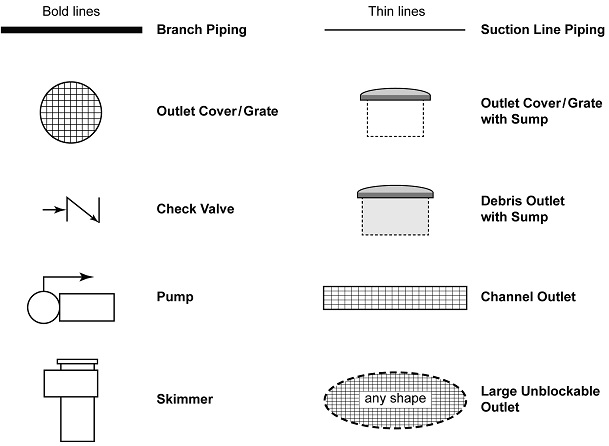 Bold lines

Branch Piping

Outlet Cover/Grate

Check Valve

Pump

Skimmer

Thin lines

Suction Line Piping

Outlet Cover/Grate with Sump

Debris Outlet with Sump

Channel Outlet

any shape

Large Unblockable Outlet