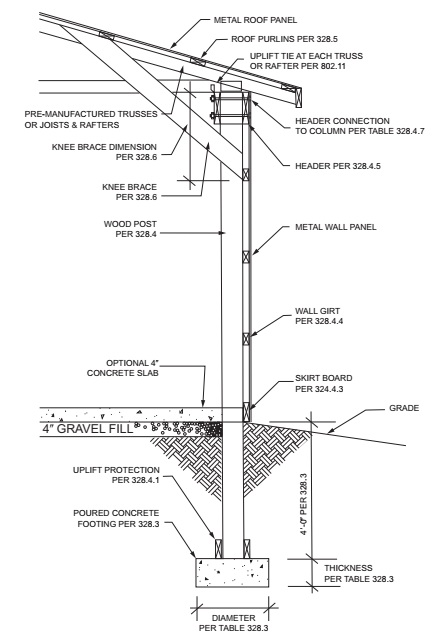 METAL ROOF PANEL

ROOF PURLINS PER 328.5

UPLIFT TIE AT EACH TRUSS OR RAFTER PER 802.11

PRE-MANUFACTURED TRUSSES OR JOISTS & RAFTERS

HEADER CONNECTION TO COLUMN PER TABLE 328.4.7

KNEE BRACE DIMENSION PER 328.6

HEADER PER 328.4.5

KNEE BRACE PER 328.6

WOOD POST PER 328.4

METAL WALL PANEL

WALL GIRT PER 328.4.4

OPTIONAL 4" CONCRETE SLAB

SKIRT BOARD PER 324.4.3

GRADE

4" GRAVEL FILL

UPLIFT PROTECTION PER 328.4.1

4'-0" PER 328.3

POURED CONCRETE FOOTING PER 328.3

THICKNESS PER TABLE 328.3

DIAMETER PER TABLE 328.3