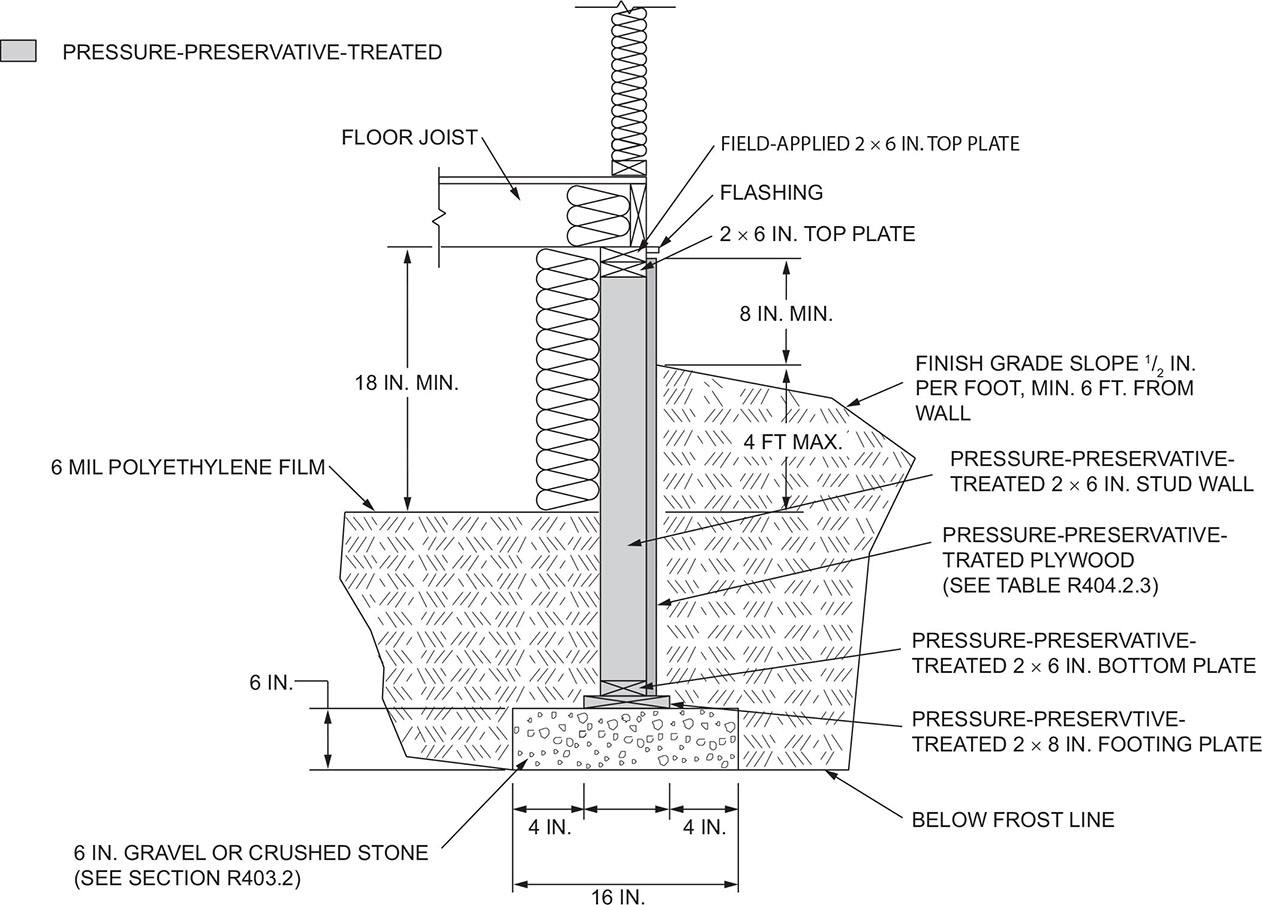 PRESSURE-PRESERVATIVE-TREATED

FLOOR JOIST

FIELD-APPLIED 2 × 6 IN. TOP PLATE

FLASHING

2 × 6 IN. TOP PLATE

8 IN. MIN.

18 IN. MIN.

FINISH GRADE SLOPE $^1/_2$ IN. PER FOOT, MIN. 6 FT. FROM WALL

4 FT MAX.

6 MIL POLYETHYLENE FILM

PRESSURE-PRESERVATIVE-TREATED 2 × 6 IN. STUD WALL

PRESSURE-PRESERVATIVE-TRATED PLYWOOD (SEE TABLE R404.2.3)

PRESSURE-PRESERVATIVE-TREATED 2 × 6 IN. BOTTOM PLATE

6 IN.

PRESSURE-PRESERVTIVE-TREATED 2 × 8 IN. FOOTING PLATE

4 IN.

4 IN.

BELOW FROST LINE

6 IN. GRAVEL OR CRUSHED STONE (SEE SECTION R403.2)

16 IN.