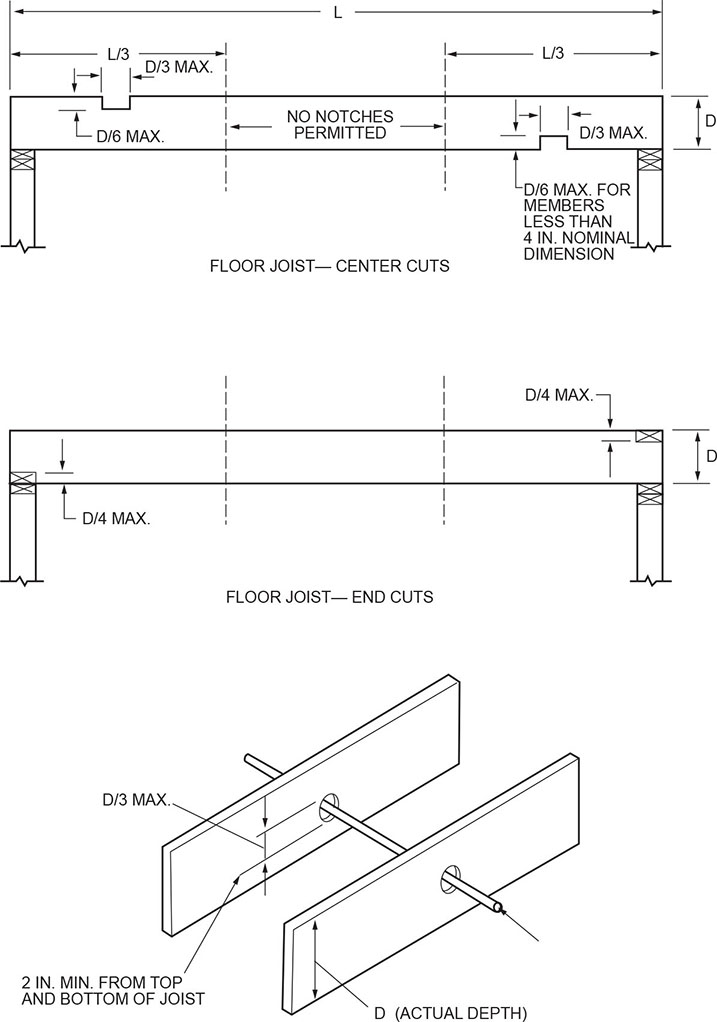 L

L/3

D/3 MAX.

L/3

D/6 MAX.

NO NOTCHES PERMITTED

D/3 MAX.

D

D/6 MAX. FOR MEMBERS LESS THAN 4 IN. NOMINAL DIMENSION

FLOOR JOIST— CENTER CUTS

D/4 MAX.

D

D/4 MAX.

FLOOR JOIST— END CUTS

D/3 MAX.

2 IN. MIN. FROM TOP AND BOTTOM OF JOIST

D (ACTUAL DEPTH)