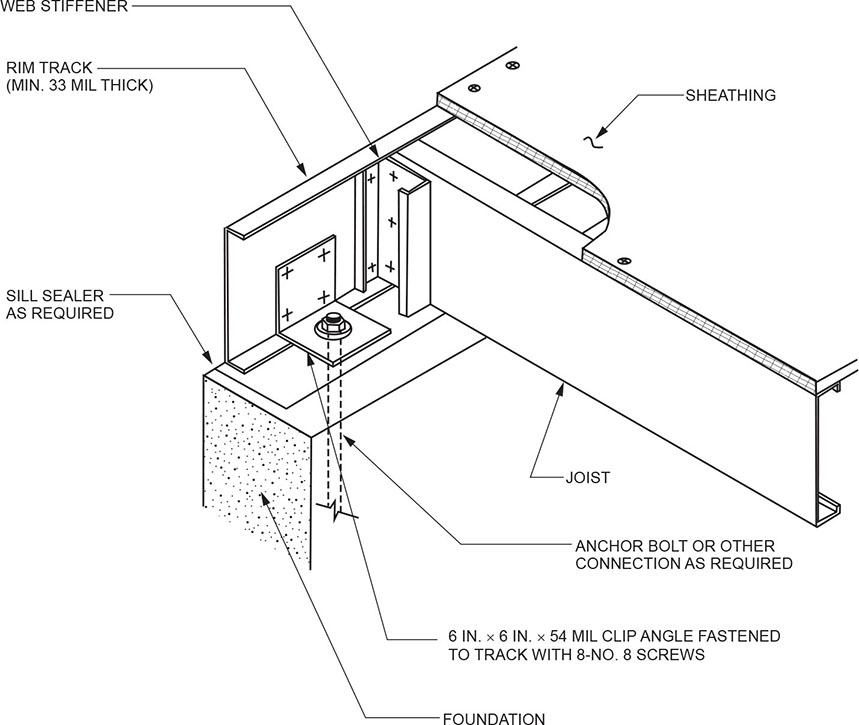 WEB STIFFENER

RIM TRACK (MIN. 33 MIL THICK)

SHEATHING

SILL SEALER AS REQUIRED

JOIST

ANCHOR BOLT OR OTHER CONNECTION AS REQUIRED

6 IN. × 6 IN. × 54 MIL CLIP ANGLE FASTENED TO TRACK WITH 8-NO. 8 SCREWS

FOUNDATION