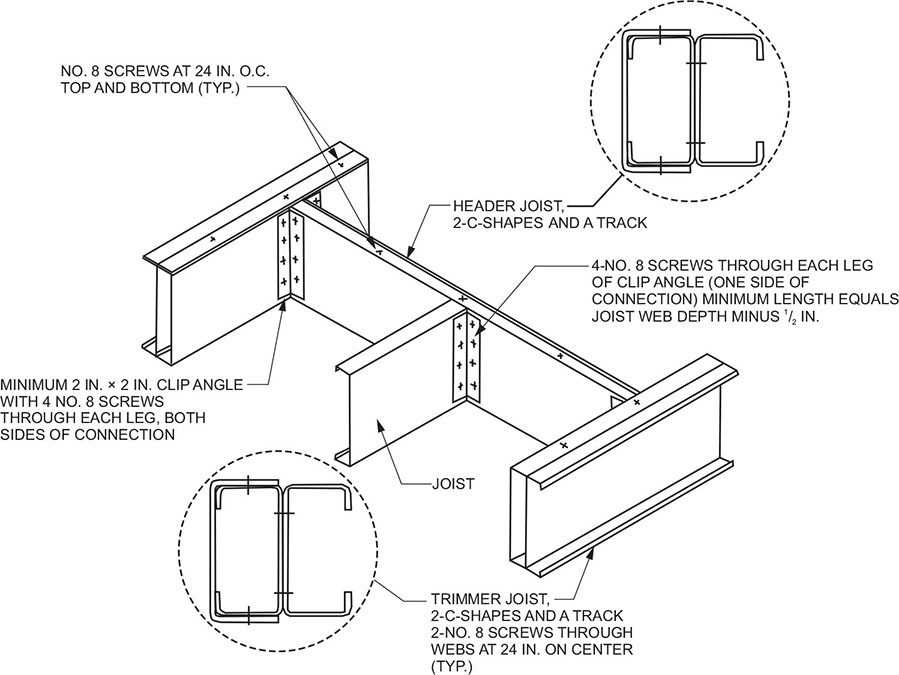 NO. 8 SCREWS AT 24 IN. O.C. TOP AND BOTTOM (TYP.)

HEADER JOIST, 2-C-SHAPES AND A TRACK

4-NO. 8 SCREWS THROUGH EACH LEG OF CLIP ANGLE (ONE SIDE OF CONNECTION) MINIMUM LENGTH EQUALS JOIST WEB DEPTH MINUS $^1/_2$ IN.

MINIMUM 2 IN. × 2 IN. CLIP ANGLE WITH 4 NO. 8 SCREWS THROUGH EACH LEG, BOTH SIDES OF CONNECTION

JOIST

TRIMMER JOIST, 2-C-SHAPES AND A TRACK 2-NO. 8 SCREWS THROUGH WEBS AT 24 IN. ON CENTER (TYP.)