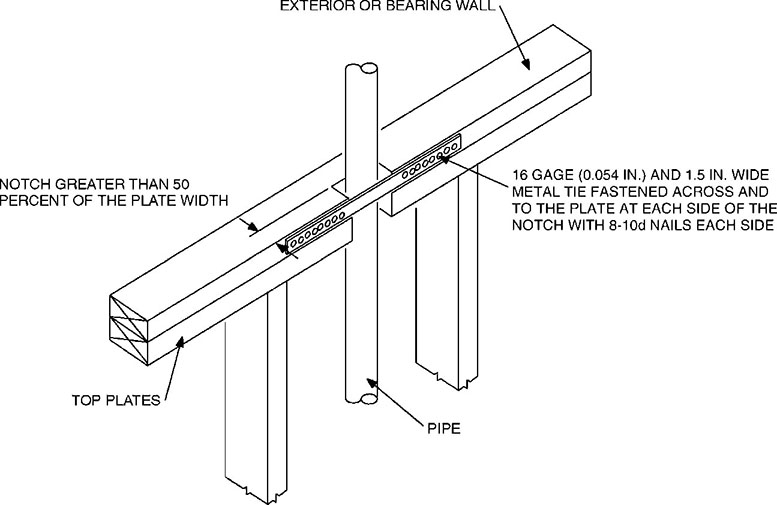 EXTERIOR OR BEARING WALL

NOTCH GREATER THAN 50 PERCENT OF THE PLATE WIDTH

16 GAGE (0.054 IN.) AND 1.5 IN. WIDE METAL TIE FASTENED ACROSS AND TO THE PLATE AT EACH SIDE OF THE NOTCH WITH 8-10d NAILS EACH SIDE

TOP PLATES

PIPE