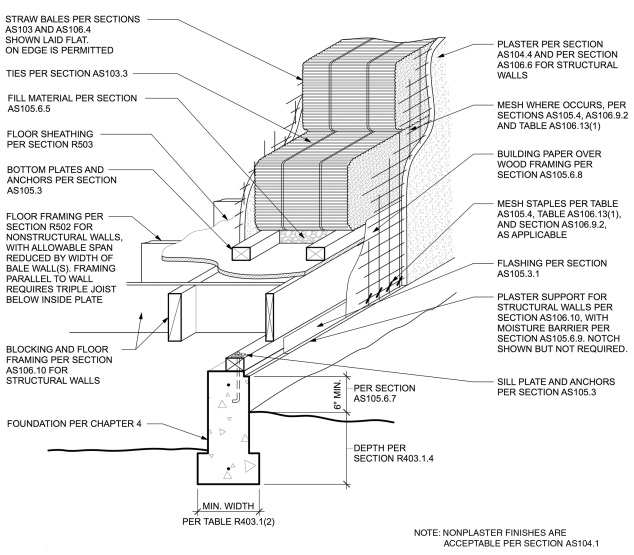 STRAW BALES PER SECTIONS AS103 AND AS106.4 SHOWN LAID FLAT. ON EDGE IS PERMITTED

TIES PER SECTION AS103.3

FILL MATERIAL PER SECTION AS105.6.5

FLOOR SHEATHING PER SECTION R503

BOTTOM PLATES AND ANCHORS PER SECTION AS105.3

FLOOR FRAMING PER SECTION R502 FOR NONSTRUCTURAL WALLS, WITH ALLOWABLE SPAN REDUCED BY WIDTH OF BALE WALL(S). FRAMING PARALLEL TO WALL REQUIRES TRIPLE JOIST BELOW INSIDE PLATE

BLOCKING AND FLOOR FRAMING PER SECTION AS106.10 FOR STRUCTURAL WALLS

FOUNDATION PER CHAPTER 4

PLASTER PER SECTION AS104.4 AND PER SECTION AS106.6 FOR STRUCTURAL WALLS

MESH WHERE OCCURS, PER SECTIONS AS105.4, AS106.9.2 AND TABLE AS106.13(1)

BUILDING PAPER OVER WOOD FRAMING PER SECTION AS105.6.8

MESH STAPLES PER TABLE AS105.4, TABLE AS106.13(1), AND SECTION AS106.9.2, AS APPLICABLE

FLASHING PER SECTION AS105.3.1

PLASTER SUPPORT FOR STRUCTURAL WALLS PER SECTION AS106.10, WITH MOISTURE BARRIER PER SECTION AS105.6.9. NOTCH SHOWN BUT NOT REQUIRED.

SILL PLATE AND ANCHORS PER SECTION AS105.3

6" MIN.

PER SECTION AS105.6.7

DEPTH PER SECTION R403.1.4

MIN. WIDTH

PER TABLE R403.1(2)

NOTE: NONPLASTER FINISHES ARE ACCEPTABLE PER SECTION AS104.1