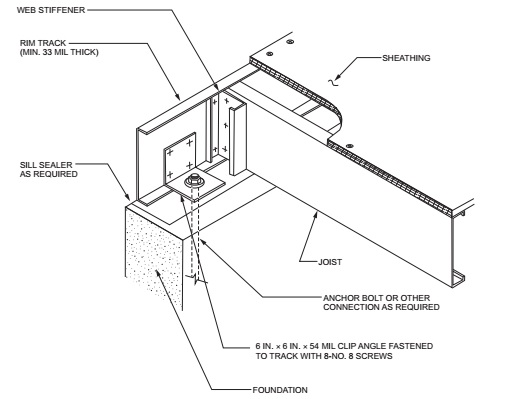 WEB STIFFENER

RIM TRACK
(MIN. 33 MIL THICK)

SHEATHING

SILL SEALER
AS REQUIRED

JOIST

ANCHOR BOLT OR OTHER
CONNECTION AS REQUIRED

6 IN. × 6 IN. × 54 MIL CLIP ANGLE FASTENED
TO TRACK WITH 8-NO. 8 SCREWS

FOUNDATION