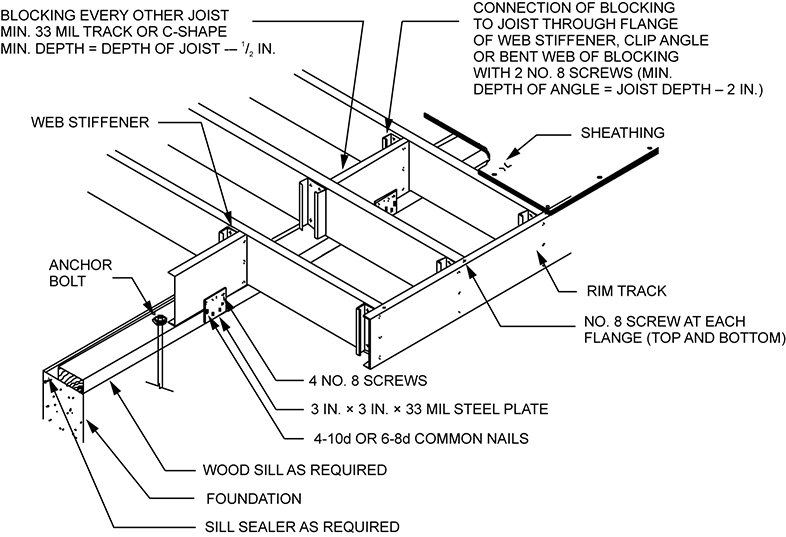 BLOCKING EVERY OTHER JOIST
MIN. 33 MIL TRACK OR C-SHAPE
MIN. DEPTH = DEPTH OF JOIST – $^1/_2$ IN.

CONNECTION OF BLOCKING TO JOIST THROUGH FLANGE OF WEB STIFFENER, CLIP ANGLE OR BENT WEB OF BLOCKING WITH 2 NO. 8 SCREWS (MIN. DEPTH OF ANGLE = JOIST DEPTH – 2 IN.)

WEB STIFFENER

SHEATHING

ANCHOR BOLT

RIM TRACK

NO. 8 SCREW AT EACH FLANGE (TOP AND BOTTOM)

4 NO. 8 SCREWS

3 IN. × 3 IN. × 33 MIL STEEL PLATE

4-10d OR 6-8d COMMON NAILS

WOOD SILL AS REQUIRED

FOUNDATION

SILL SEALER AS REQUIRED