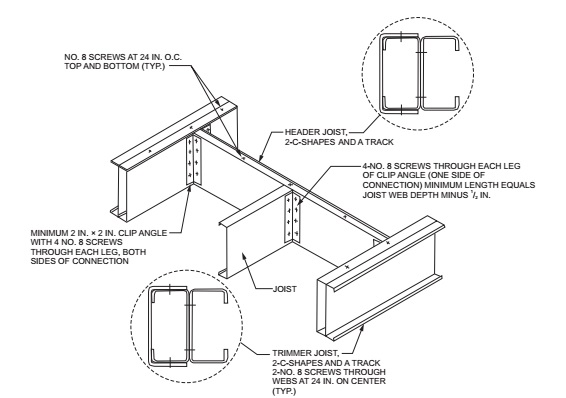 NO. 8 SCREWS AT 24 IN. O.C. TOP AND BOTTOM (TYP.)

HEADER JOIST, 2-C-SHAPES AND A TRACK

4-NO. 8 SCREWS THROUGH EACH LEG OF CLIP ANGLE (ONE SIDE OF CONNECTION) MINIMUM LENGTH EQUALS JOIST WEB DEPTH MINUS $^1/_2$ IN.

MINIMUM 2 IN. × 2 IN. CLIP ANGLE WITH 4 NO. 8 SCREWS THROUGH EACH LEG, BOTH SIDES OF CONNECTION

JOIST

TRIMMER JOIST, 2-C-SHAPES AND A TRACK 2-NO. 8 SCREWS THROUGH WEBS AT 24 IN. ON CENTER (TYP.)