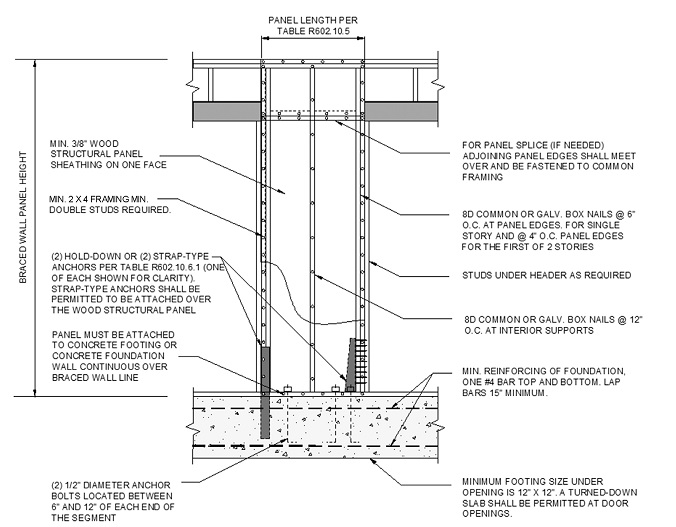 PANEL LENGTH PER TABLE R602.10.5

BRACED WALL PANEL HEIGHT

MIN. 3/8" WOOD STRUCTURAL PANEL SHEATHING ON ONE FACE

MIN. 2 X 4 FRAMING MIN. DOUBLE STUDS REQUIRED.

(2) HOLD-DOWN OR (2) STRAP-TYPE ANCHORS PER TABLE R602.10.6.1 (ONE OF EACH SHOWN FOR CLARITY). STRAP-TYPE ANCHORS SHALL BE PERMITTED TO BE ATTACHED OVER THE WOOD STRUCTURAL PANEL

PANEL MUST BE ATTACHED TO CONCRETE FOOTING OR CONCRETE FOUNDATION WALL CONTINUOUS OVER BRACED WALL LINE

(2) 1/2" DIAMETER ANCHOR BOLTS LOCATED BETWEEN 6" AND 12" OF EACH END OF THE SEGMENT

FOR PANEL SPLICE (IF NEEDED) ADJOINING PANEL EDGES SHALL MEET OVER AND BE FASTENED TO COMMON FRAMING

8D COMMON OR GALV. BOX NAILS @ 6" O.C. AT PANEL EDGES. FOR SINGLE STORY AND @ 4" O.C. PANEL EDGES FOR THE FIRST OF 2 STORIES

STUDS UNDER HEADER AS REQUIRED

8D COMMON OR GALV. BOX NAILS @ 12" O.C. AT INTERIOR SUPPORTS

MIN. REINFORCING OF FOUNDATION, ONE #4 BAR TOP AND BOTTOM. LAP BARS 15" MINIMUM.

MINIMUM FOOTING SIZE UNDER OPENING IS 12" X 12". A TURNED-DOWN SLAB SHALL BE PERMITTED AT DOOR OPENINGS.