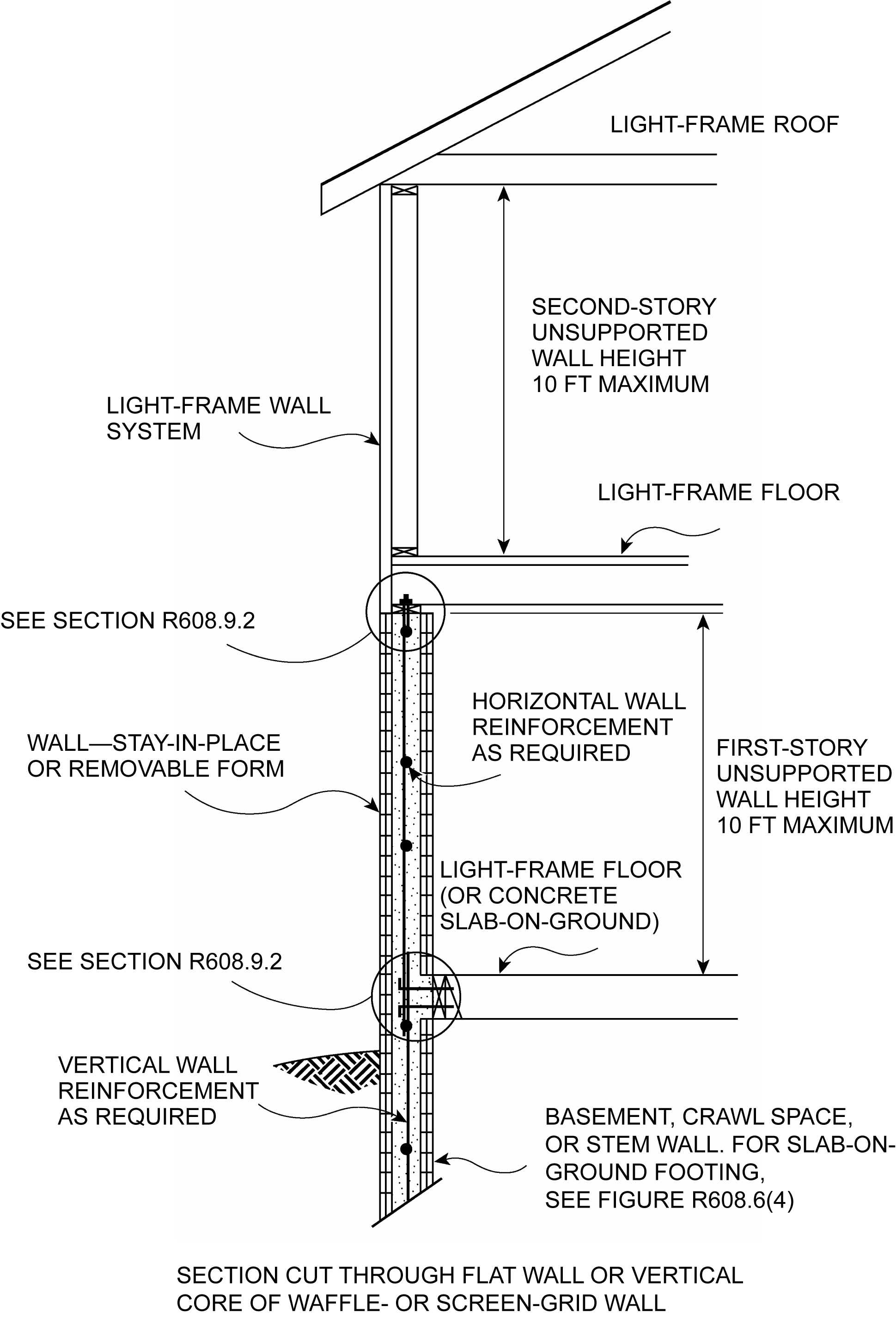 LIGHT-FRAME ROOF

SECOND-STORY UNSUPPORTED WALL HEIGHT 10 FT MAXIMUM

LIGHT-FRAME WALL SYSTEM

LIGHT-FRAME FLOOR

SEE SECTION R608.9.2

HORIZONTAL WALL REINFORCEMENT AS REQUIRED

WALL—STAY-IN-PLACE OR REMOVABLE FORM

FIRST-STORY UNSUPPORTED WALL HEIGHT 10 FT MAXIMUM

LIGHT-FRAME FLOOR (OR CONCRETE SLAB-ON-GROUND)

SEE SECTION R608.9.2

VERTICAL WALL REINFORCEMENT AS REQUIRED

BASEMENT, CRAWL SPACE, OR STEM WALL. FOR SLAB-ON-GROUND FOOTING, SEE FIGURE R608.6(4)

SECTION CUT THROUGH FLAT WALL OR VERTICAL CORE OF WAFFLE- OR SCREEN-GRID WALL