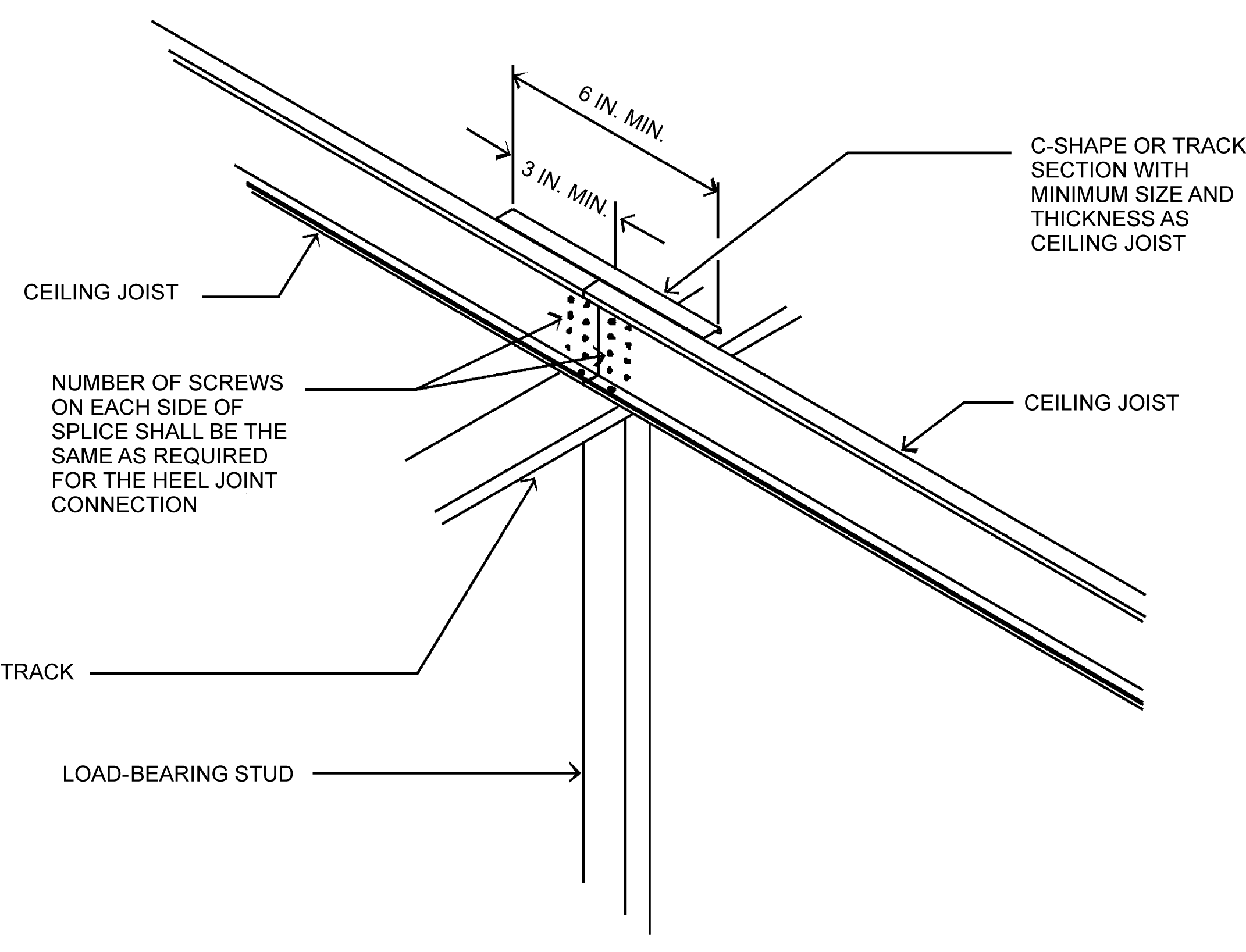 6 IN. MIN.

3 IN. MIN.

C-SHAPE OR TRACK SECTION WITH MINIMUM SIZE AND THICKNESS AS CEILING JOIST

CEILING JOIST

NUMBER OF SCREWS ON EACH SIDE OF SPLICE SHALL BE THE SAME AS REQUIRED FOR THE HEEL JOINT CONNECTION

CEILING JOIST

TRACK

LOAD-BEARING STUD