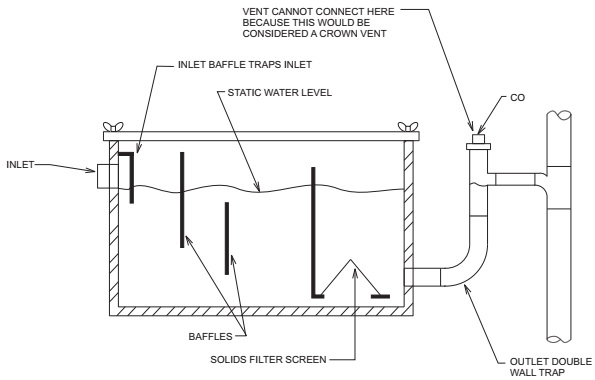 VENT CANNOT CONNECT HERE BECAUSE THIS WOULD BE CONSIDERED A CROWN VENT

INLET BAFFLE TRAPS INLET

STATIC WATER LEVEL

CO

INLET

BAFFLES

SOLIDS FILTER SCREEN

OUTLET DOUBLE WALL TRAP