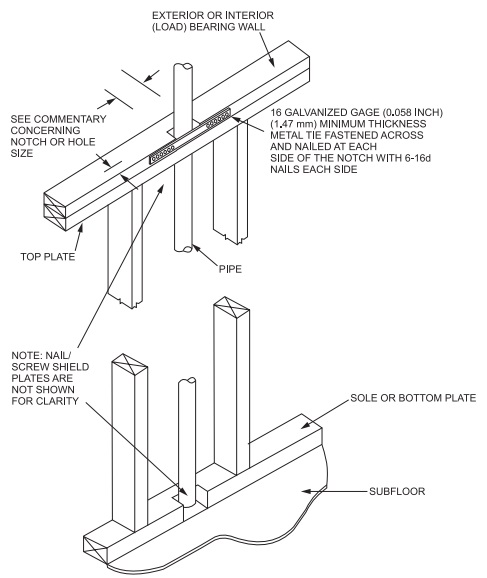 EXTERIOR OR INTERIOR (LOAD) BEARING WALL

SEE COMMENTARY CONCERNING NOTCH OR HOLE SIZE

16 GALVANIZED GAGE (0.058 INCH) (1.47 mm) MINIMUM THICKNESS METAL TIE FASTENED ACROSS AND NAILED AT EACH SIDE OF THE NOTCH WITH 6-16d NAILS EACH SIDE

TOP PLATE

PIPE

NOTE: NAIL/ SCREW SHIELD PLATES ARE NOT SHOWN FOR CLARITY

SOLE OR BOTTOM PLATE

SUBFLOOR