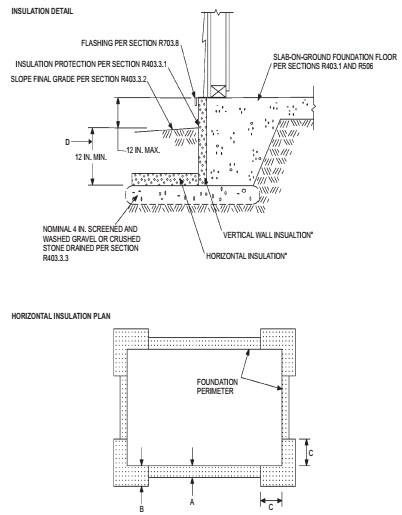 INSULATION DETAIL

FLASHING PER SECTION R703.8

INSULATION PROTECTION PER SECTION R403.3.1

SLOPE FINAL GRADE PER SECTION R403.3.2

SLAB-ON-GROUND FOUNDATION FLOOR PER SECTIONS R403.1 AND R506

D

12 IN. MAX.

12 IN. MIN.

NOMINAL 4 IN. SCREENED AND WASHED GRAVEL OR CRUSHED STONE DRAINED PER SECTION R403.3.3

VERTICAL WALL INSUALTION*

HORIZONTAL INSULATION*

HORIZONTAL INSULATION PLAN

FOUNDATION PERIMETER

C

B

A

C