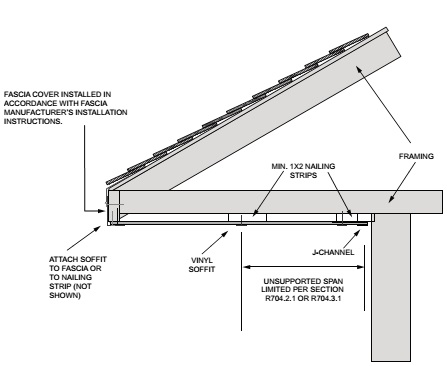 FASCIA COVER INSTALLED IN ACCORDANCE WITH FASCIA MANUFACTURER'S INSTALLATION INSTRUCTIONS.

FRAMING

MIN. 1X2 NAILING STRIPS

ATTACH SOFFIT TO FASCIA OR TO NAILING STRIP (NOT SHOWN)

VINYL SOFFIT

J-CHANNEL

UNSUPPORTED SPAN LIMITED PER SECTION R704.2.1 OR R704.3.1