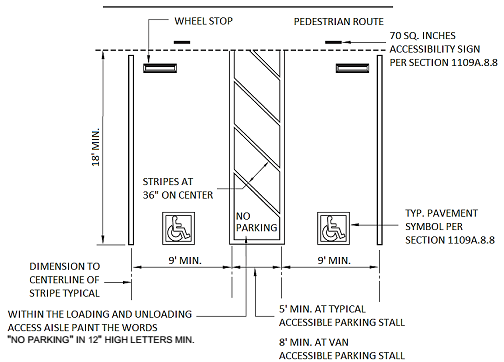 WHEEL STOP

PEDESTRIAN ROUTE

70 SQ. INCHES ACCESSIBILITY SIGN PER SECTION 1109A.8.8

18' MIN.

STRIPES AT 36" ON CENTER

NO PARKING

TYP. PAVEMENT SYMBOL PER SECTION 1109A.8.8

9' MIN.

9' MIN.

DIMENSION TO CENTERLINE OF STRIPE TYPICAL

WITHIN THE LOADING AND UNLOADING ACCESS AISLE PAINT THE WORDS "NO PARKING" IN 12" HIGH LETTERS MIN.

5' MIN. AT TYPICAL ACCESSIBLE PARKING STALL

8' MIN. AT VAN ACCESSIBLE PARKING STALL