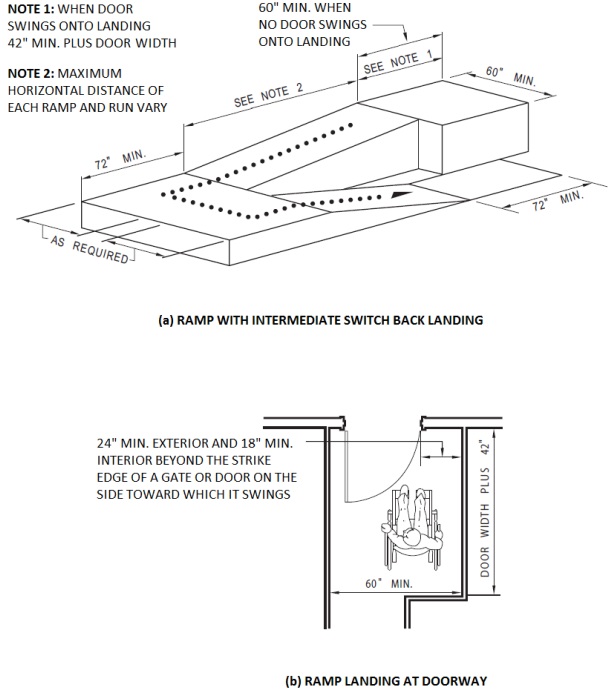 NOTE 1: WHEN DOOR SWINGS ONTO LANDING 42" MIN. PLUS DOOR WIDTH

NOTE 2: MAXIMUM HORIZONTAL DISTANCE OF EACH RAMP AND RUN VARY

60" MIN. WHEN NO DOOR SWINGS ONTO LANDING

SEE NOTE 1

60" MIN.

SEE NOTE 2

72" MIN.

72" MIN.

AS REQUIRED

(a) RAMP WITH INTERMEDIATE SWITCH BACK LANDING

24" MIN. EXTERIOR AND 18" MIN. INTERIOR BEYOND THE STRIKE EDGE OF A GATE OR DOOR ON THE SIDE TOWARD WHICH IT SWINGS

DOOR WIDTH PLUS 42"

60" MIN.

(b) RAMP LANDING AT DOORWAY