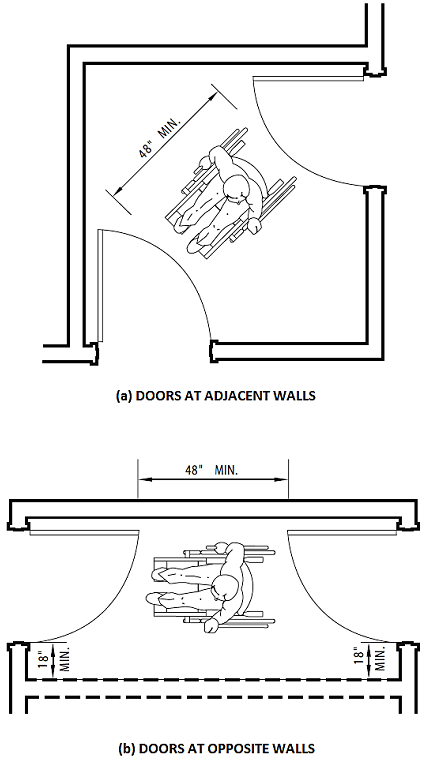 48" MIN.

(a) DOORS AT ADJACENT WALLS

48" MIN.

18" MIN.

18" MIN.

(b) DOORS AT OPPOSITE WALLS