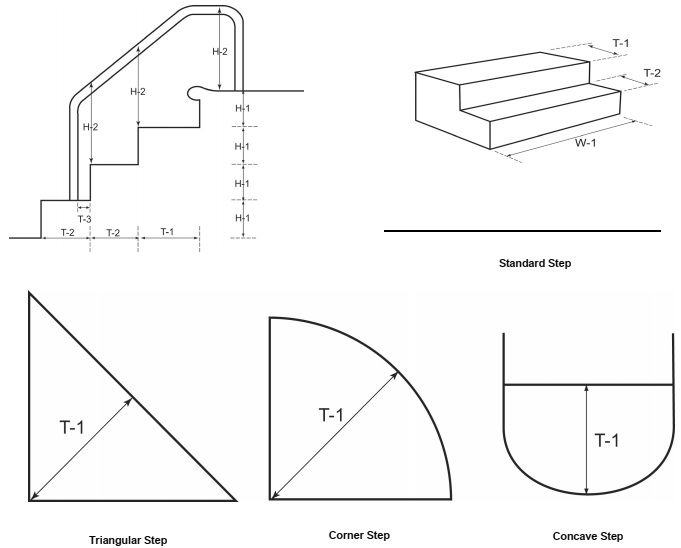 H-2
H-2
H-2
H-1
H-1
H-1
H-1
T-3
T-2
T-2
T-1

T-1
T-2
W-1

Standard Step

T-1

Triangular Step

T-1

Corner Step

T-1

Concave Step