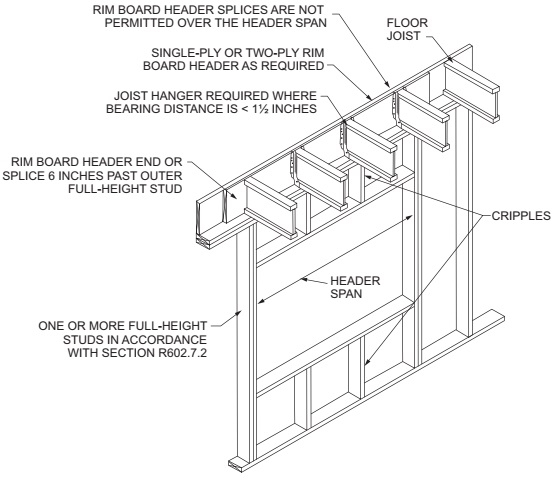 RIM BOARD HEADER SPLICES ARE NOT PERMITTED OVER THE HEADER SPAN

FLOOR JOIST

SINGLE-PLY OR TWO-PLY RIM BOARD HEADER AS REQUIRED

JOIST HANGER REQUIRED WHERE BEARING DISTANCE IS < 1½ INCHES

RIM BOARD HEADER END OR SPLICE 6 INCHES PAST OUTER FULL-HEIGHT STUD

CRIPPLES

HEADER SPAN

ONE OR MORE FULL-HEIGHT STUDS IN ACCORDANCE WITH SECTION R602.7.2