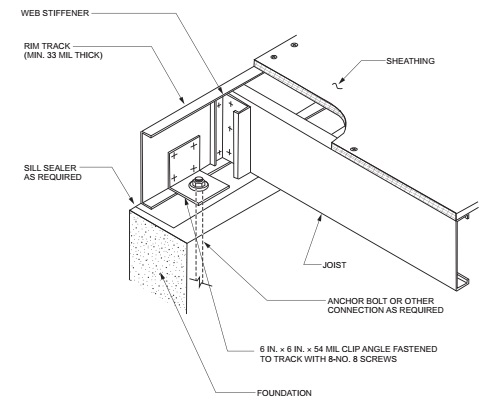 WEB STIFFENER

RIM TRACK
(MIN. 33 MIL THICK)

SHEATHING

SILL SEALER
AS REQUIRED

JOIST

ANCHOR BOLT OR OTHER
CONNECTION AS REQUIRED

6 IN. × 6 IN. × 54 MIL CLIP ANGLE FASTENED
TO TRACK WITH 8-NO. 8 SCREWS

FOUNDATION