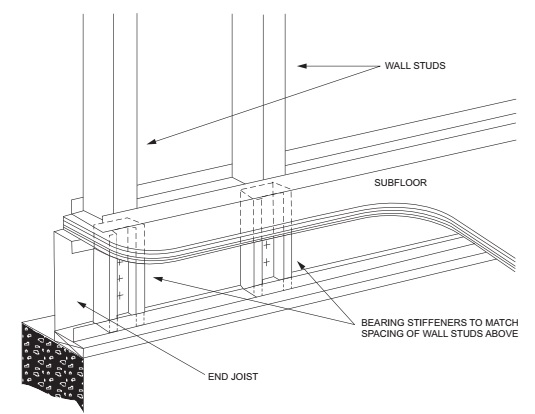 WALL STUDS

SUBFLOOR

BEARING STIFFENERS TO MATCH SPACING OF WALL STUDS ABOVE

END JOIST