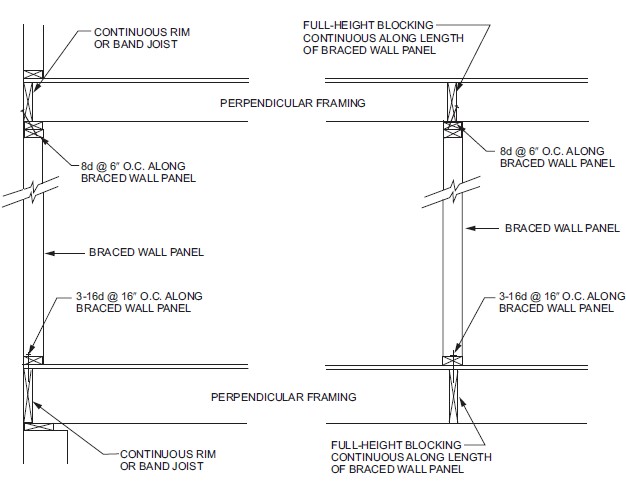 CONTINUOUS RIM OR BAND JOIST

FULL-HEIGHT BLOCKING CONTINUOUS ALONG LENGTH OF BRACED WALL PANEL

PERPENDICULAR FRAMING

8d @ 6" O.C. ALONG BRACED WALL PANEL

8d @ 6" O.C. ALONG BRACED WALL PANEL

BRACED WALL PANEL

BRACED WALL PANEL

3-16d @ 16" O.C. ALONG BRACED WALL PANEL

3-16d @ 16" O.C. ALONG BRACED WALL PANEL

PERPENDICULAR FRAMING

CONTINUOUS RIM OR BAND JOIST

FULL-HEIGHT BLOCKING CONTINUOUS ALONG LENGTH OF BRACED WALL PANEL