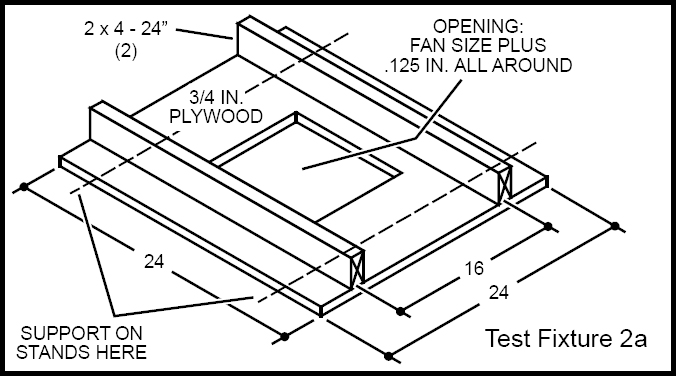 2 x 4 - 24"
(2)

OPENING:
FAN SIZE PLUS
.125 IN. ALL AROUND

3/4 IN.
PLYWOOD

24

16

24

SUPPORT ON
STANDS HERE

Test Fixture 2a