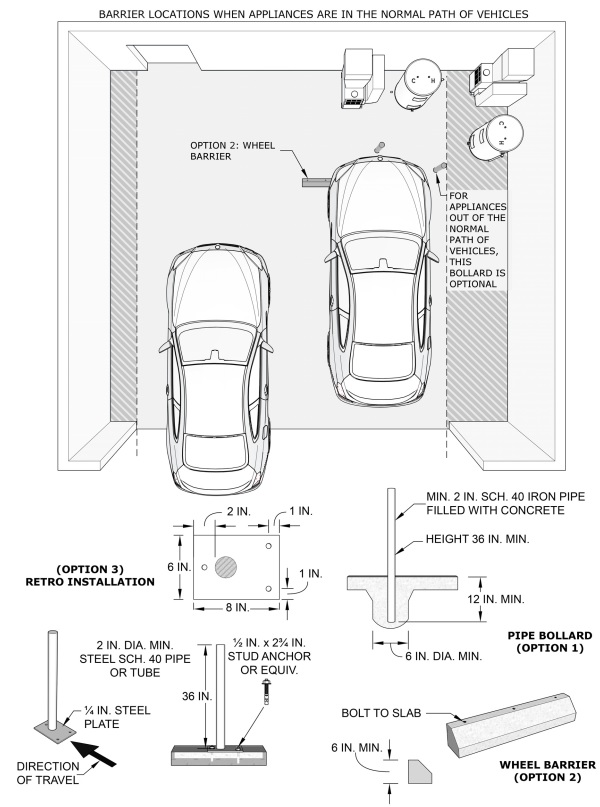 BARRIER LOCATIONS WHEN APPLIANCES ARE IN THE NORMAL PATH OF VEHICLES

C H

C H

OPTION 2: WHEEL BARRIER

FOR APPLIANCES OUT OF THE NORMAL PATH OF VEHICLES, THIS BOLLARD IS OPTIONAL

2 IN.

1 IN.

6 IN.

1 IN.

8 IN.

(OPTION 3) RETRO INSTALLATION

MIN. 2 IN. SCH. 40 IRON PIPE FILLED WITH CONCRETE

HEIGHT 36 IN. MIN.

12 IN. MIN.

6 IN. DIA. MIN.

PIPE BOLLARD (OPTION 1)

2 IN. DIA. MIN. STEEL SCH. 40 PIPE OR TUBE

½ IN. x 2¾ IN. STUD ANCHOR OR EQUIV.

36 IN.

¼ IN. STEEL PLATE

DIRECTION OF TRAVEL

BOLT TO SLAB

6 IN. MIN.

WHEEL BARRIER (OPTION 2)