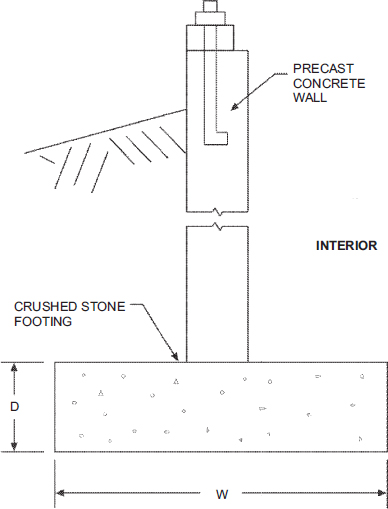 PRECAST CONCRETE WALL

INTERIOR

CRUSHED STONE FOOTING

D

W