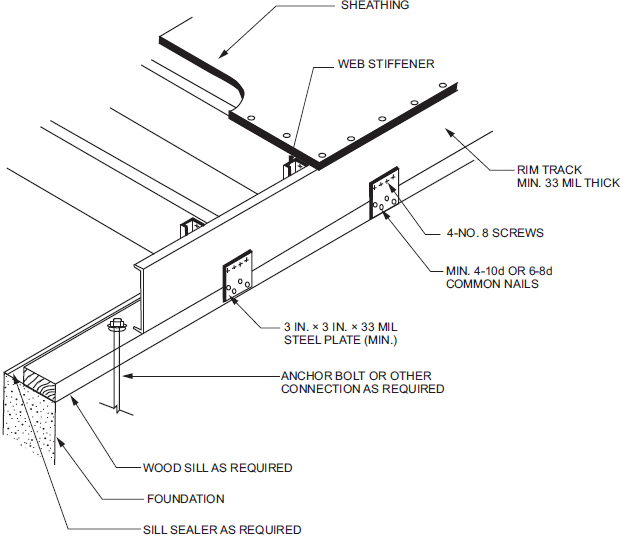 SHEATHING

WEB STIFFENER

RIM TRACK
MIN. 33 MIL THICK

4-NO. 8 SCREWS

MIN. 4-10d OR 6-8d
COMMON NAILS

3 IN. × 3 IN. × 33 MIL
STEEL PLATE (MIN.)

ANCHOR BOLT OR OTHER
CONNECTION AS REQUIRED

WOOD SILL AS REQUIRED

FOUNDATION

SILL SEALER AS REQUIRED