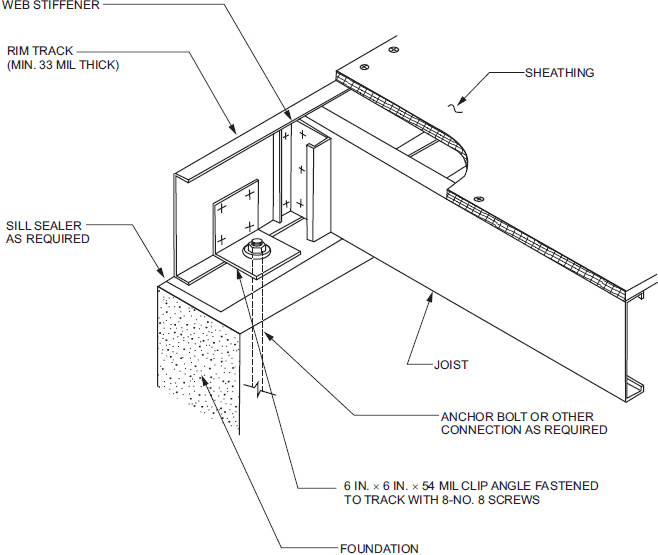 WEB STIFFENER

RIM TRACK
(MIN. 33 MIL THICK)

SHEATHING

SILL SEALER
AS REQUIRED

JOIST

ANCHOR BOLT OR OTHER
CONNECTION AS REQUIRED

6 IN. × 6 IN. × 54 MIL CLIP ANGLE FASTENED
TO TRACK WITH 8-NO. 8 SCREWS

FOUNDATION