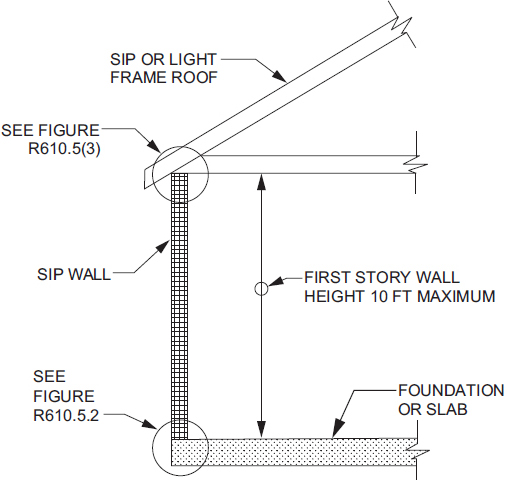 SIP OR LIGHT FRAME ROOF

SEE FIGURE R610.5(3)

SIP WALL

FIRST STORY WALL HEIGHT 10 FT MAXIMUM

SEE FIGURE R610.5.2

FOUNDATION OR SLAB