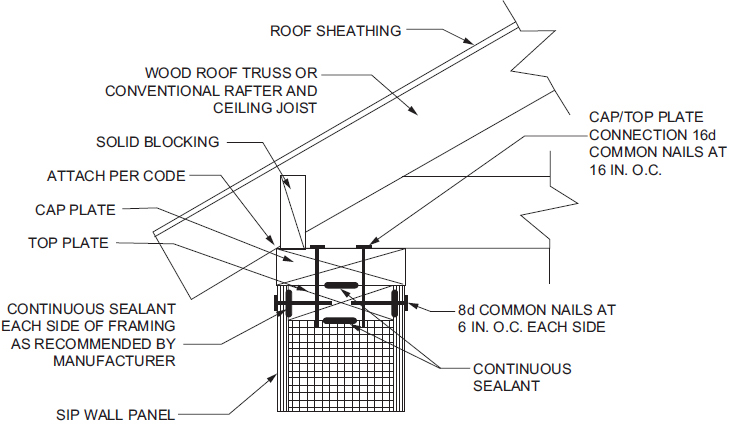 ROOF SHEATHING

WOOD ROOF TRUSS OR CONVENTIONAL RAFTER AND CEILING JOIST

SOLID BLOCKING

ATTACH PER CODE

CAP PLATE

TOP PLATE

CONTINUOUS SEALANT EACH SIDE OF FRAMING AS RECOMMENDED BY MANUFACTURER

SIP WALL PANEL

CAP/TOP PLATE CONNECTION 16d COMMON NAILS AT 16 IN. O.C.

8d COMMON NAILS AT 6 IN. O.C. EACH SIDE

CONTINUOUS SEALANT