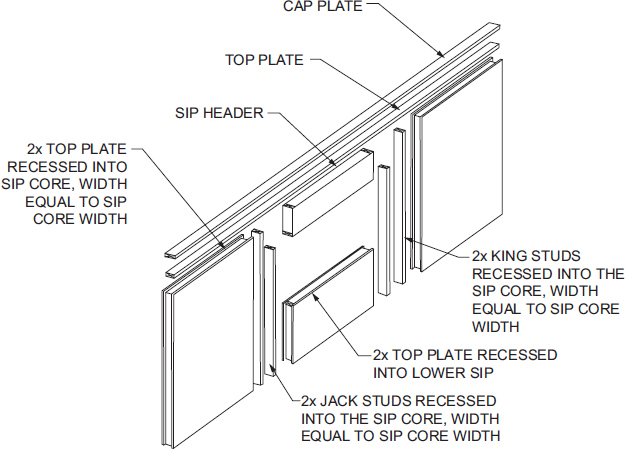 CAP PLATE

TOP PLATE

SIP HEADER

2x TOP PLATE RECESSED INTO SIP CORE, WIDTH EQUAL TO SIP CORE WIDTH

2x KING STUDS RECESSED INTO THE SIP CORE, WIDTH EQUAL TO SIP CORE WIDTH

2x TOP PLATE RECESSED INTO LOWER SIP

2x JACK STUDS RECESSED INTO THE SIP CORE, WIDTH EQUAL TO SIP CORE WIDTH