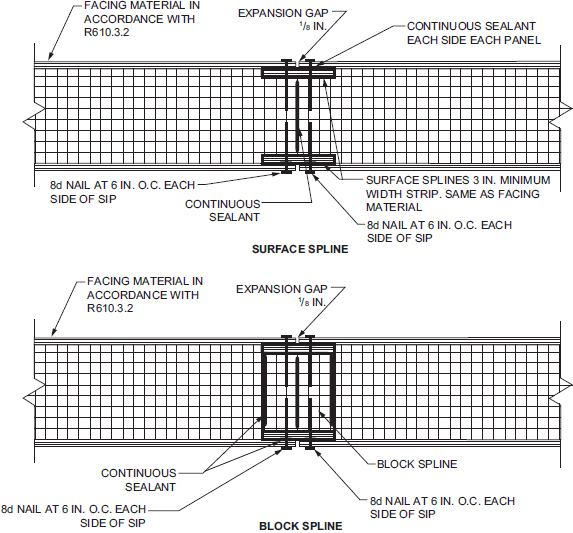 FACING MATERIAL IN ACCORDANCE WITH R610.3.2

EXPANSION GAP $^1/_8$ IN.

CONTINUOUS SEALANT EACH SIDE EACH PANEL

8d NAIL AT 6 IN. O.C. EACH SIDE OF SIP

CONTINUOUS SEALANT

SURFACE SPLINES 3 IN. MINIMUM WIDTH STRIP. SAME AS FACING MATERIAL

8d NAIL AT 6 IN. O.C. EACH SIDE OF SIP

SURFACE SPLINE

FACING MATERIAL IN ACCORDANCE WITH R610.3.2

EXPANSION GAP $^1/_8$ IN.

CONTINUOUS SEALANT

BLOCK SPLINE

8d NAIL AT 6 IN. O.C. EACH SIDE OF SIP

8d NAIL AT 6 IN. O.C. EACH SIDE OF SIP

BLOCK SPLINE