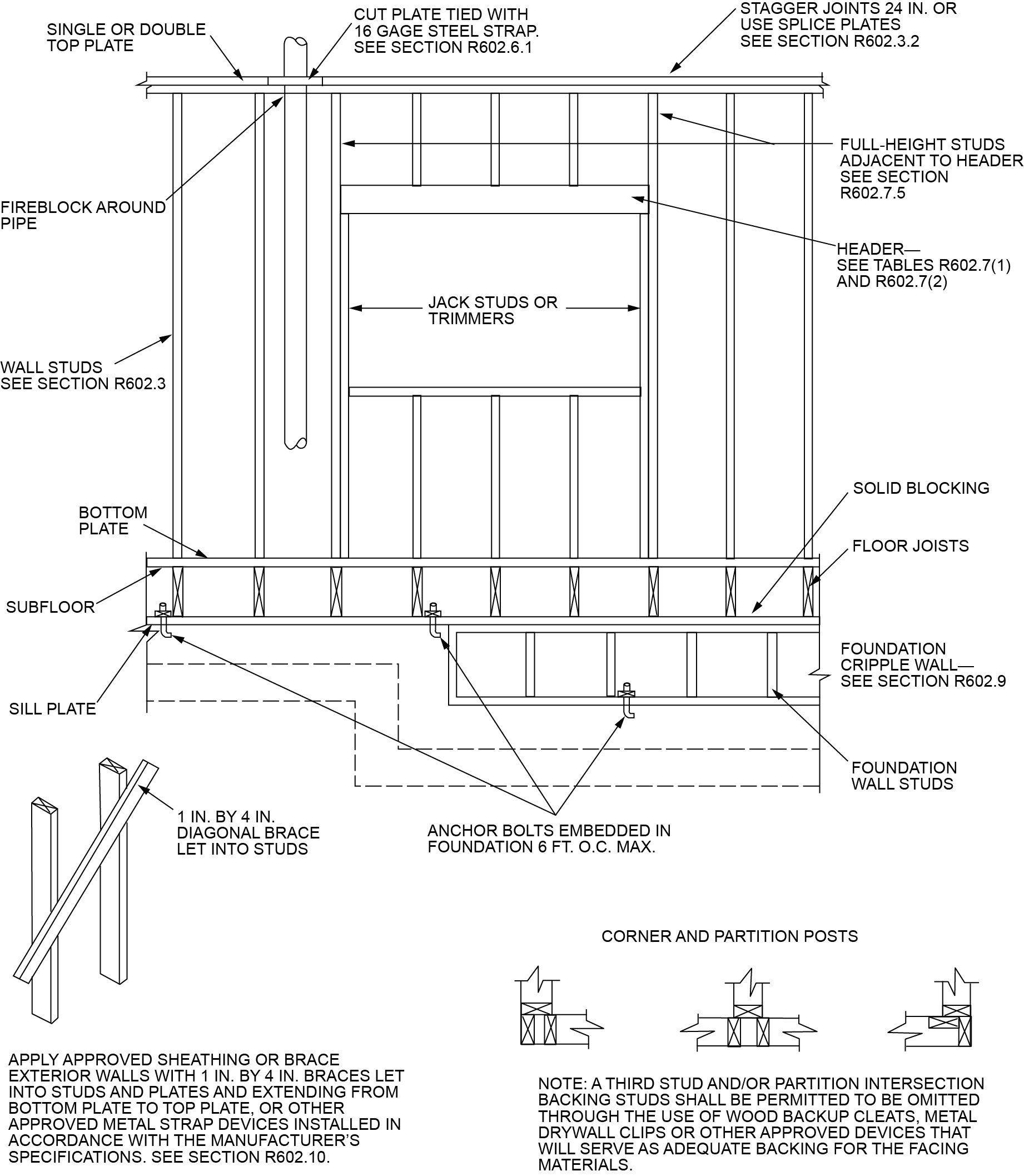 SINGLE OR DOUBLE TOP PLATE

CUT PLATE TIED WITH 16 GAGE STEEL STRAP. SEE SECTION R602.6.1

STAGGER JOINTS 24 IN. OR USE SPLICE PLATES SEE SECTION R602.3.2

FULL-HEIGHT STUDS ADJACENT TO HEADER SEE SECTION R602.7.5

FIREBLOCK AROUND PIPE

HEADER— SEE TABLES R602.7(1) AND R602.7(2)

JACK STUDS OR TRIMMERS

WALL STUDS SEE SECTION R602.3

SOLID BLOCKING

BOTTOM PLATE

FLOOR JOISTS

SUBFLOOR

FOUNDATION CRIPPLE WALL— SEE SECTION R602.9

SILL PLATE

FOUNDATION WALL STUDS

1 IN. BY 4 IN. DIAGONAL BRACE LET INTO STUDS

ANCHOR BOLTS EMBEDDED IN FOUNDATION 6 FT. O.C. MAX.

CORNER AND PARTITION POSTS

APPLY APPROVED SHEATHING OR BRACE EXTERIOR WALLS WITH 1 IN. BY 4 IN. BRACES LET INTO STUDS AND PLATES AND EXTENDING FROM BOTTOM PLATE TO TOP PLATE, OR OTHER APPROVED METAL STRAP DEVICES INSTALLED IN ACCORDANCE WITH THE MANUFACTURER'S SPECIFICATIONS. SEE SECTION R602.10.

NOTE: A THIRD STUD AND/OR PARTITION INTERSECTION BACKING STUDS SHALL BE PERMITTED TO BE OMITTED THROUGH THE USE OF WOOD BACKUP CLEATS, METAL DRYWALL CLIPS OR OTHER APPROVED DEVICES THAT WILL SERVE AS ADEQUATE BACKING FOR THE FACING MATERIALS.