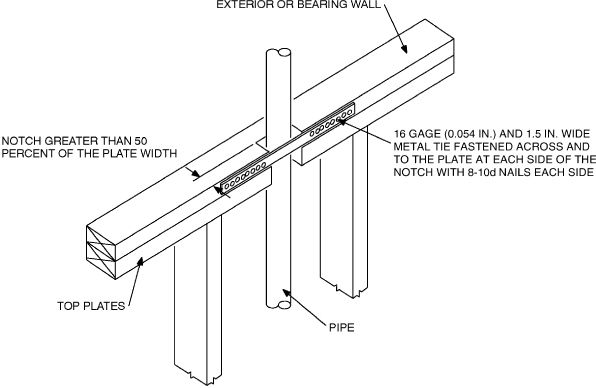 EXTERIOR OR BEARING WALL

NOTCH GREATER THAN 50 PERCENT OF THE PLATE WIDTH

16 GAGE (0.054 IN.) AND 1.5 IN. WIDE METAL TIE FASTENED ACROSS AND TO THE PLATE AT EACH SIDE OF THE NOTCH WITH 8-10d NAILS EACH SIDE

TOP PLATES

PIPE