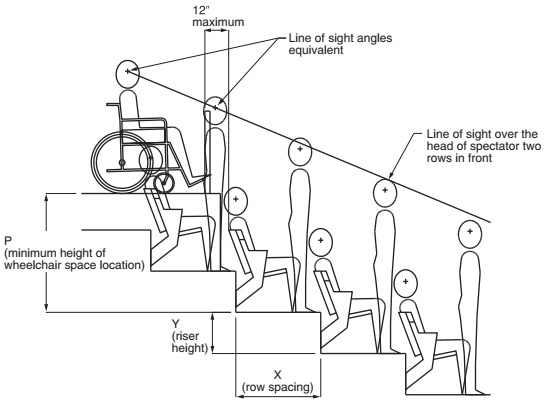 12"
maximum

Line of sight angles equivalent

Line of sight over the head of spectator two rows in front

P
(minimum height of wheelchair space location)

Y
(riser height)

X
(row spacing)