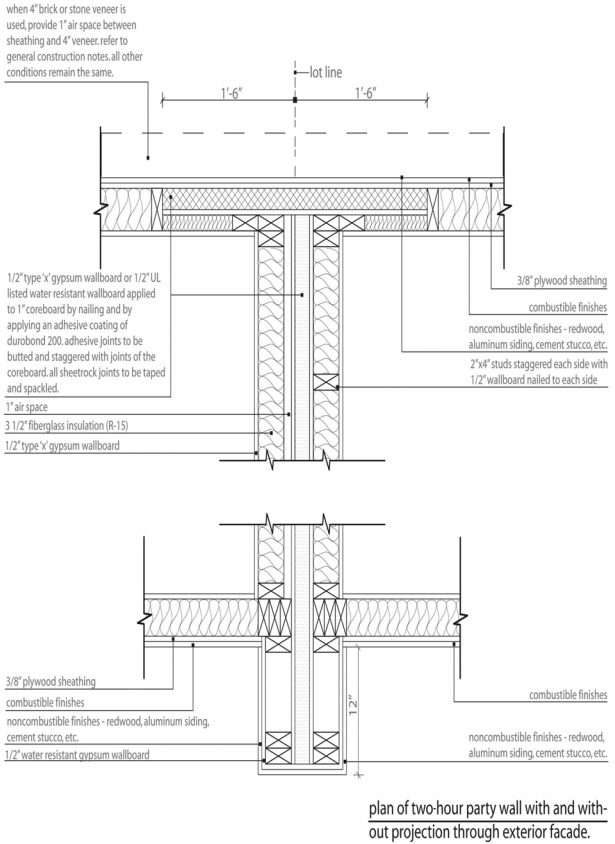 when 4" brick or stone veneer is used, provide 1" air space between sheathing and 4" veneer. refer to general construction notes. all other conditions remain the same.

lot line

1'-6"

1'-6"

1/2" type 'x' gypsum wallboard or 1/2" UL listed water resistant wallboard applied to 1" coreboard by nailing and by applying an adhesive coating of durobond 200. adhesive joints to be butted and staggered with joints of the coreboard. all sheetrock joints to be taped and spackled.

1" air space

3 1/2" fiberglass insulation (R-15)

1/2" type 'x' gypsum wallboard

3/8" plywood sheathing

combustible finishes

noncombustible finishes - redwood, aluminum siding, cement stucco, etc.

2"x4" studs staggered each side with 1/2" wallboard nailed to each side

3/8" plywood sheathing

combustible finishes

noncombustible finishes - redwood, aluminum siding, cement stucco, etc.

1/2" water resistant gypsum wallboard

12"

combustible finishes

noncombustible finishes - redwood, aluminum siding, cement stucco, etc.

plan of two-hour party wall with and without projection through exterior facade.