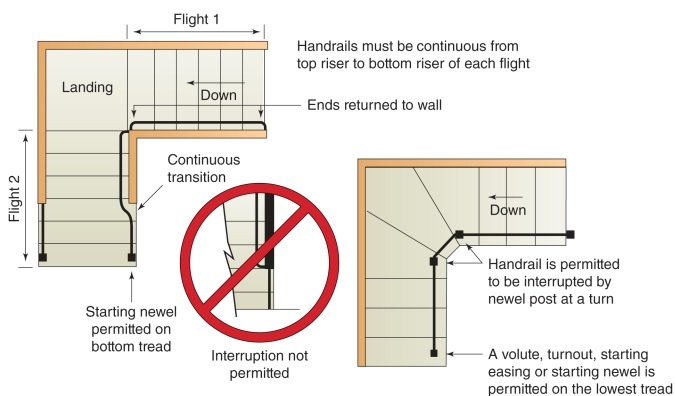 Flight 1

Handrails must be continuous from top riser to bottom riser of each flight

Landing

Down

Ends returned to wall

Flight 2

Continuous transition

Starting newel permitted on bottom tread

Interruption not permitted

Down

Handrail is permitted to be interrupted by newel post at a turn

A volute, turnout, starting easing or starting newel is permitted on the lowest tread