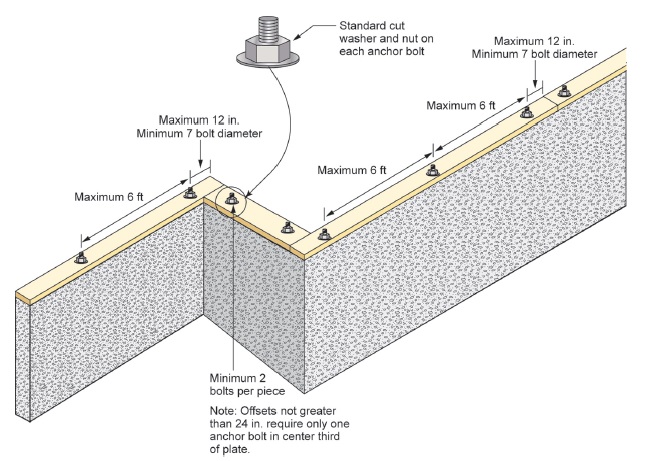 Standard cut washer and nut on each anchor bolt

Maximum 12 in.
Minimum 7 bolt diameter

Maximum 6 ft

Maximum 12 in.
Minimum 7 bolt diameter

Maximum 6 ft

Maximum 6 ft

Minimum 2 bolts per piece

Note: Offsets not greater than 24 in. require only one anchor bolt in center third of plate.