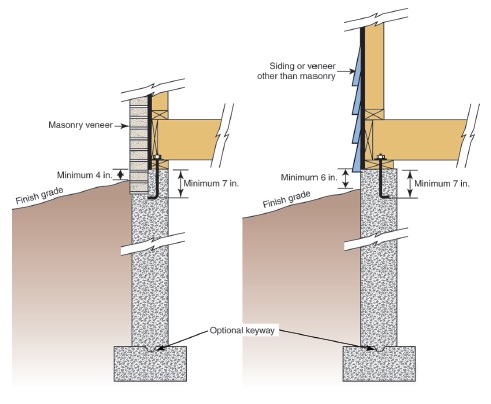 Masonry veneer

Minimum 4 in.

Minimum 7 in.

Finish grade

Siding or veneer other than masonry

Minimum 6 in.

Minimum 7 in.

Finish grade

Optional keyway