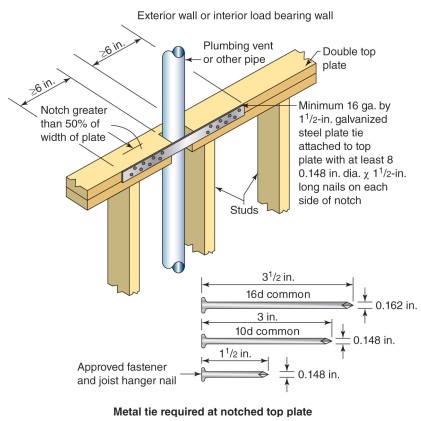 Exterior wall or interior load bearing wall

≥6 in.

≥6 in.

Plumbing vent or other pipe

Double top plate

Notch greater than 50% of width of plate

Minimum 16 ga. by $1^1/2$-in. galvanized steel plate tie attached to top plate with at least 8 0.148 in. dia. χ $1^1/2$-in. long nails on each side of notch

Studs

$3^1/2$ in.

16d common

0.162 in.

3 in.

10d common

0.148 in.

$1^1/2$ in.

Approved fastener and joist hanger nail

0.148 in.

Metal tie required at notched top plate