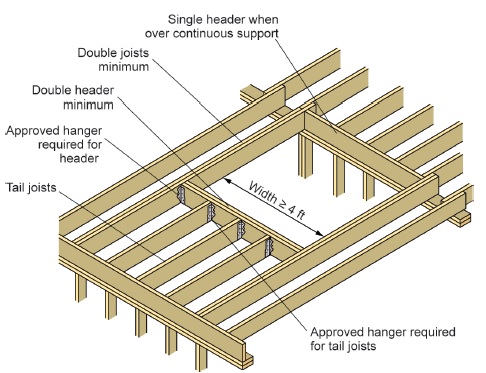 Single header when over continuous support

Double joists minimum

Double header minimum

Approved hanger required for header

Tail joists

Width ≥ 4 ft

Approved hanger required for tail joists