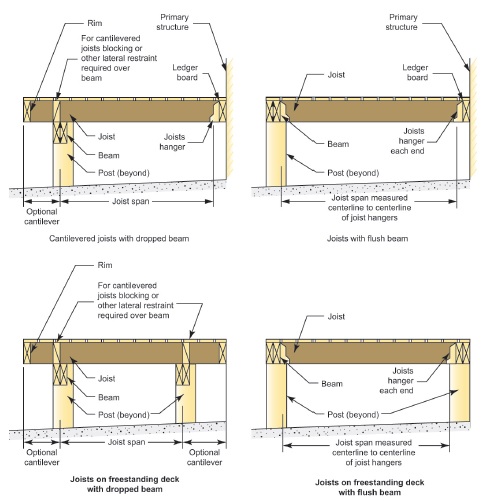 Rim

For cantilevered joists blocking or other lateral restraint required over beam

Primary structure

Ledger board

Joist

Beam

Post (beyond)

Joists hanger

Optional cantilever

Joist span

Cantilevered joists with dropped beam

Primary structure

Ledger board

Joist

Beam

Post (beyond)

Joists hanger each end

Joist span measured centerline to centerline of joist hangers

Joists with flush beam

Rim

For cantilevered joists blocking or other lateral restraint required over beam

Joist

Beam

Post (beyond)

Optional cantilever

Joist span

Optional cantilever

Joists on freestanding deck with dropped beam

Joist

Beam

Joists hanger each end

Post (beyond)

Joist span measured centerline to centerline of joist hangers

Joists on freestanding deck with flush beam