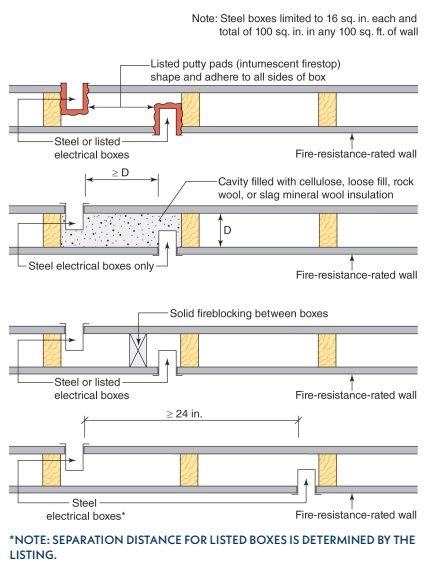 Note: Steel boxes limited to 16 sq. in. each and total of 100 sq. in. in any 100 sq. ft. of wall

Listed putty pads (intumescent firestop) shape and adhere to all sides of box

Steel or listed electrical boxes

Fire-resistance-rated wall

$\geq$ D

Cavity filled with cellulose, loose fill, rock wool, or slag mineral wool insulation

D

Steel electrical boxes only

Fire-resistance-rated wall

Solid fireblocking between boxes

Steel or listed electrical boxes

Fire-resistance-rated wall

$\geq$ 24 in.

Steel electrical boxes*

Fire-resistance-rated wall

*NOTE: SEPARATION DISTANCE FOR LISTED BOXES IS DETERMINED BY THE LISTING.