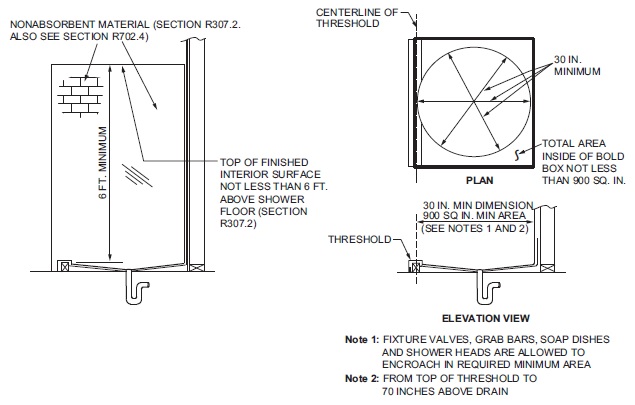 NONABSORBENT MATERIAL (SECTION R307.2. ALSO SEE SECTION R702.4)

6 FT. MINIMUM

TOP OF FINISHED INTERIOR SURFACE NOT LESS THAN 6 FT. ABOVE SHOWER FLOOR (SECTION R307.2)

CENTERLINE OF THRESHOLD

30 IN. MINIMUM

TOTAL AREA INSIDE OF BOLD BOX NOT LESS THAN 900 SQ. IN.

PLAN

30 IN. MIN DIMENSION 900 SQ IN. MIN AREA (SEE NOTES 1 AND 2)

THRESHOLD

ELEVATION VIEW

Note 1: FIXTURE VALVES, GRAB BARS, SOAP DISHES AND SHOWER HEADS ARE ALLOWED TO ENCROACH IN REQUIRED MINIMUM AREA

Note 2: FROM TOP OF THRESHOLD TO 70 INCHES ABOVE DRAIN